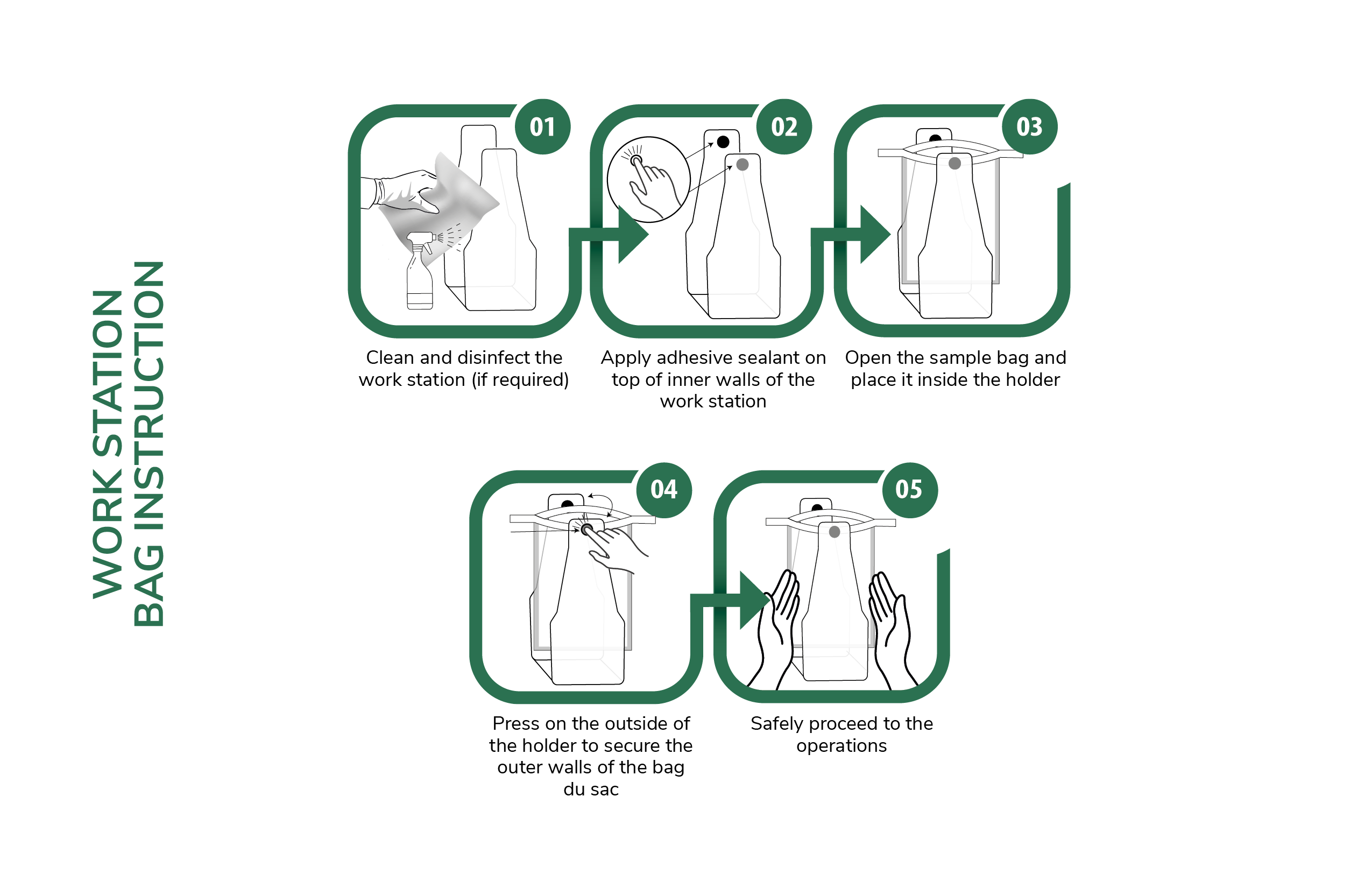 WORK STATION
BAG INSTRUCTION

01

Clean and disinfect the work station (if required)

02

Apply adhesive sealant on top of inner walls of the work station

03

Open the sample bag and place it inside the holder

04

Press on the outside of the holder to secure the outer walls of the bag du sac

05

Safely proceed to the operations